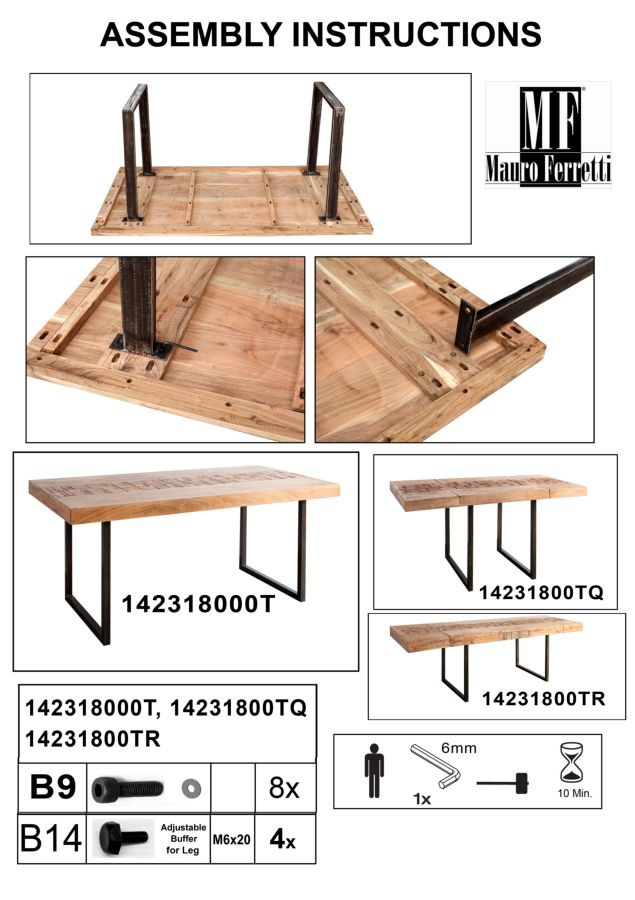 ASSEMBLY INSTRUCTIONS

MF
Mauro Ferretti

142318000T

14231800TQ

14231800TR

142318000T, 14231800TQ
14231800TR

| B9 | | | 8x |
|---|---|---|---|
| B14 | Adjustable Buffer for Leg | M6x20 | 4x |

6mm
1x
10 Min.