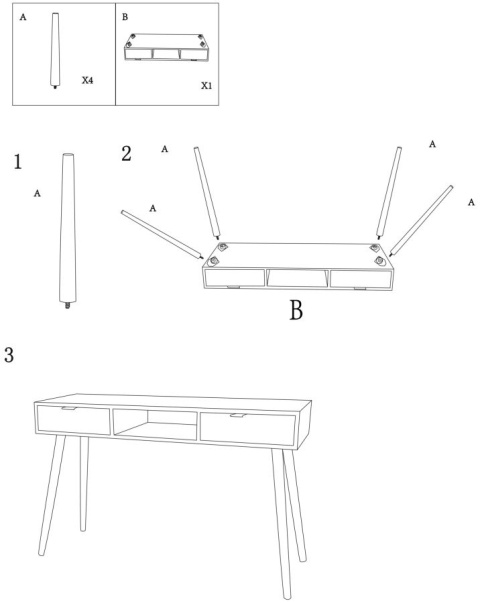 A

X4

B

X1

1

A

2

A

A

A

A

B

3