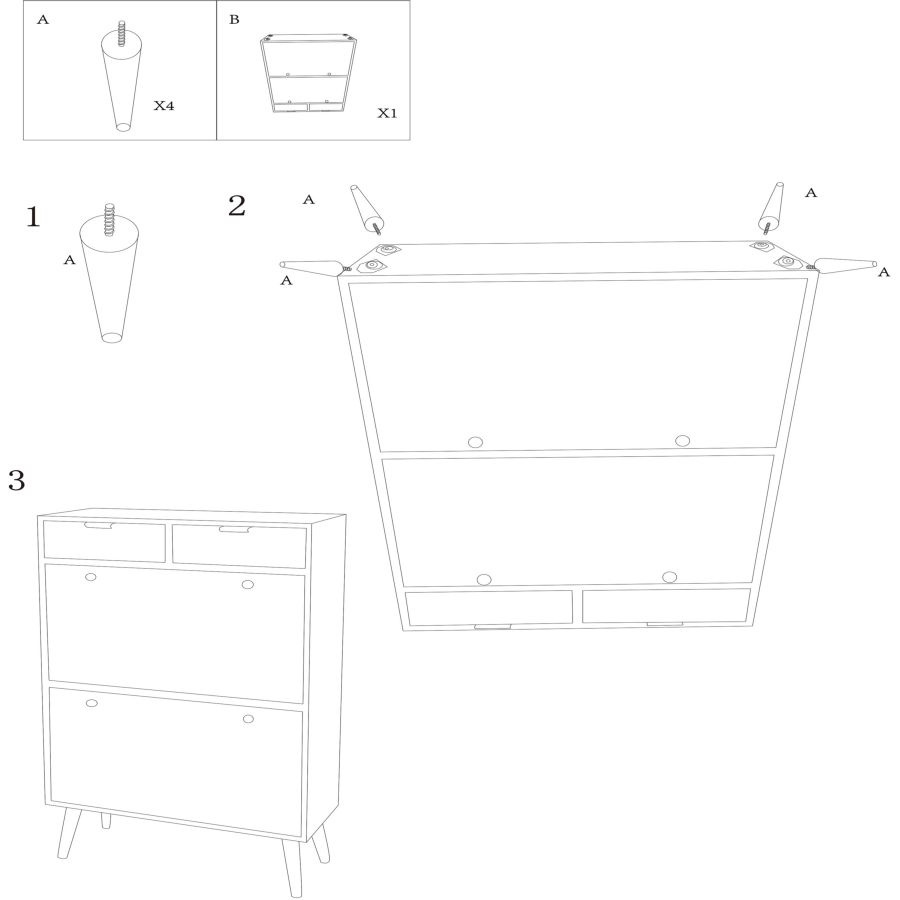 A

X4

B

X1

1

A

2

A

A

A

A

3